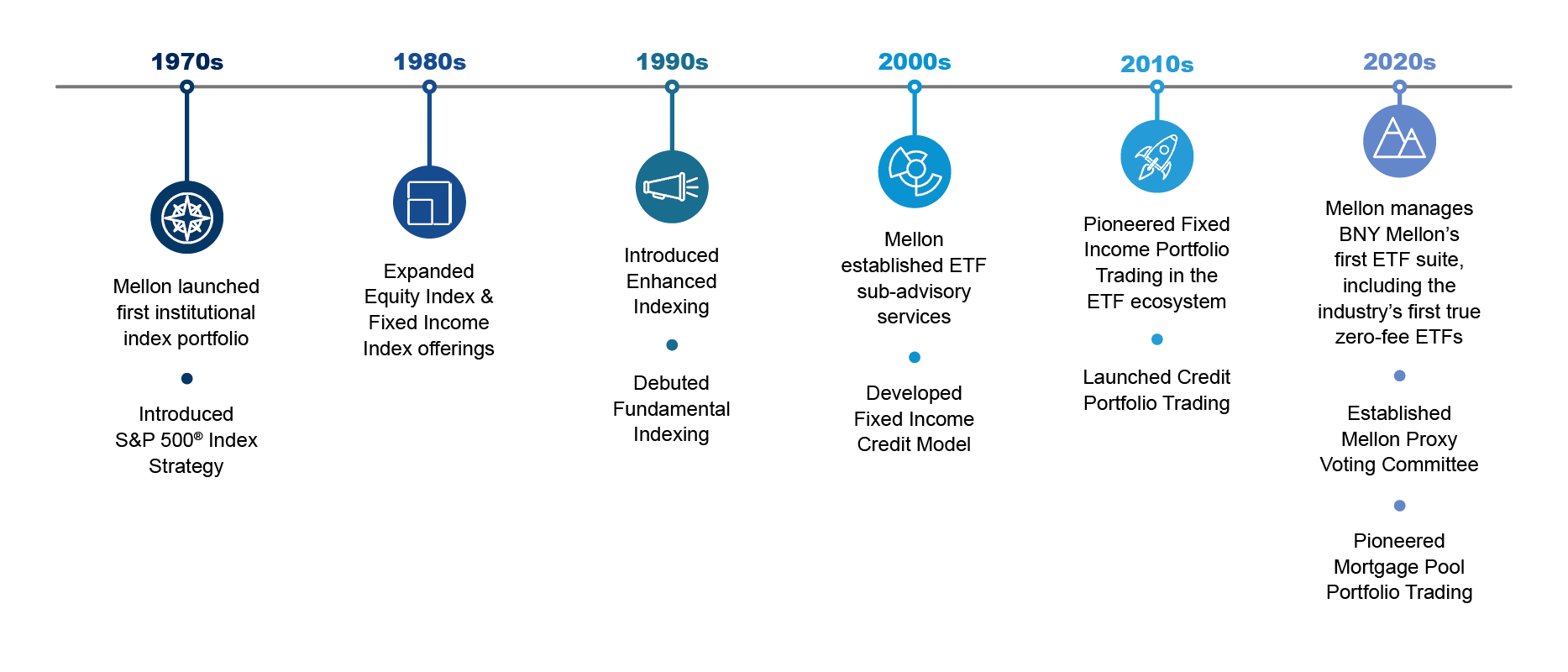 1970s

Mellon launched first institutional index portfolio

Introduced S&P 500® Index Strategy

1980s

Expanded Equity Index & Fixed Income Index offerings

1990s

Introduced Enhanced Indexing

Debuted Fundamental Indexing

2000s

Mellon established ETF sub-advisory services

Developed Fixed Income Credit Model

2010s

Pioneered Fixed Income Portfolio Trading in the ETF ecosystem

Launched Credit Portfolio Trading

2020s

Mellon manages BNY Mellon's first ETF suite, including the industry's first true zero-fee ETFs

Established Mellon Proxy Voting Committee

Pioneered Mortgage Pool Portfolio Trading