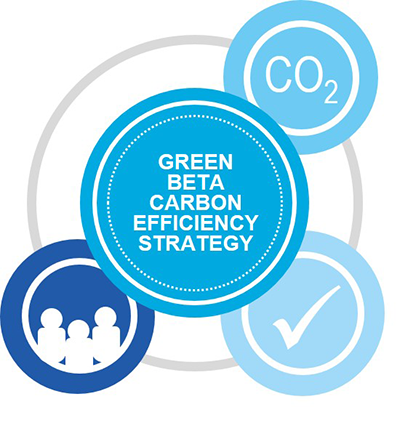 $CO_2$

GREEN BETA CARBON EFFICIENCY STRATEGY